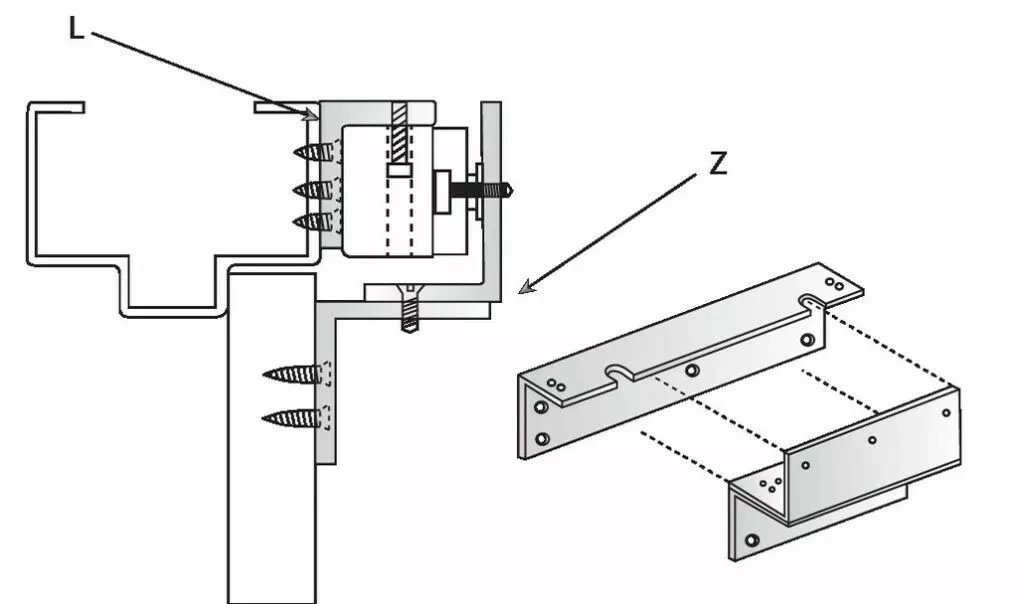 L

Z