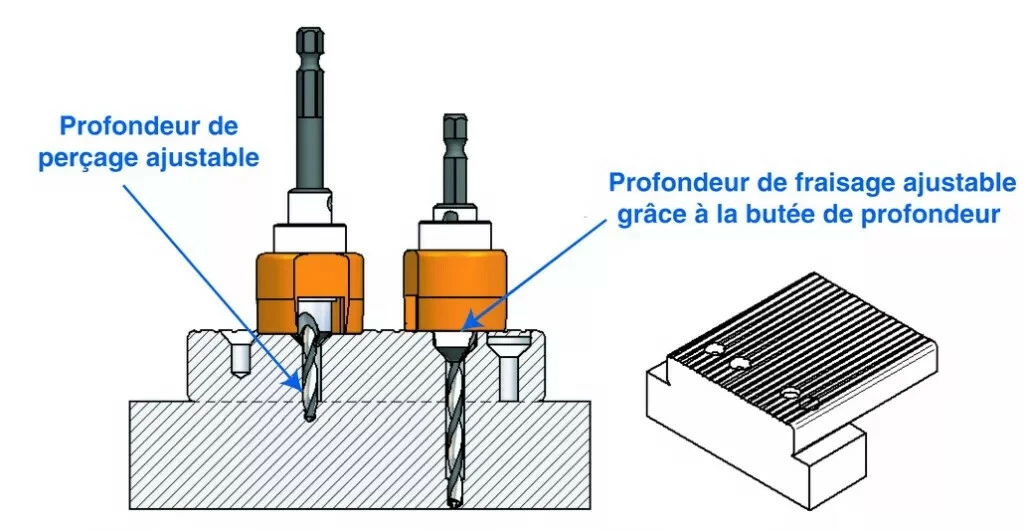 Profondeur de perçage ajustable

Profondeur de fraisage ajustable grâce à la butée de profondeur