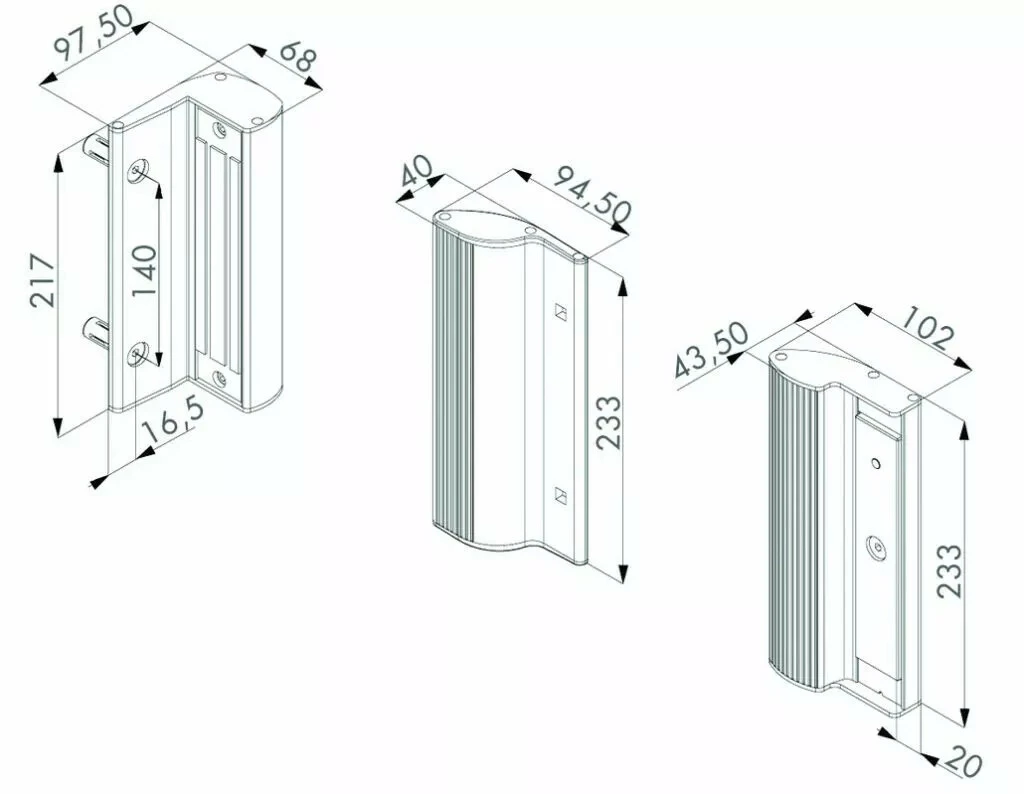 97,50
68
217
140
16,5
40
94,50
233
43,50
102
233
20