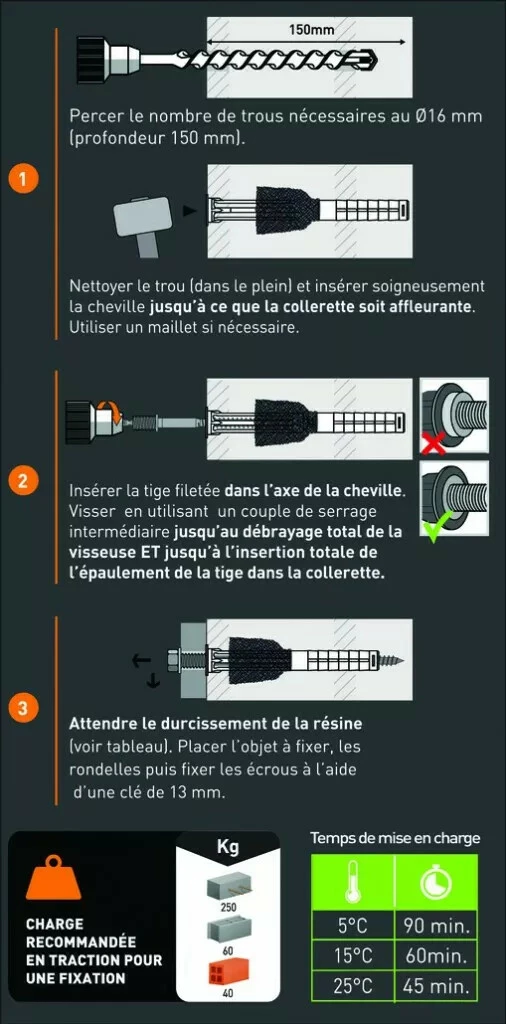 150mm

Percer le nombre de trous nécessaires au Ø16 mm (profondeur 150 mm).

1

Nettoyer le trou (dans le plein) et insérer soigneusement la cheville jusqu'à ce que la collerette soit affleurante. Utiliser un maillet si nécessaire.

2

Insérer la tige filetée dans l'axe de la cheville. Visser en utilisant un couple de serrage intermédiaire jusqu'au débrayage total de la visseuse ET jusqu'à l'insertion totale de l'épaulement de la tige dans la collerette.

3

Attendre le durcissement de la résine (voir tableau). Placer l'objet à fixer, les rondelles puis fixer les écrous à l'aide d'une clé de 13 mm.

CHARGE RECOMMANDÉE EN TRACTION POUR UNE FIXATION

Kg
250
60
40

Temps de mise en charge

| | |
|---|---|
| 5°C | 90 min. |
| 15°C | 60min. |
| 25°C | 45 min. |