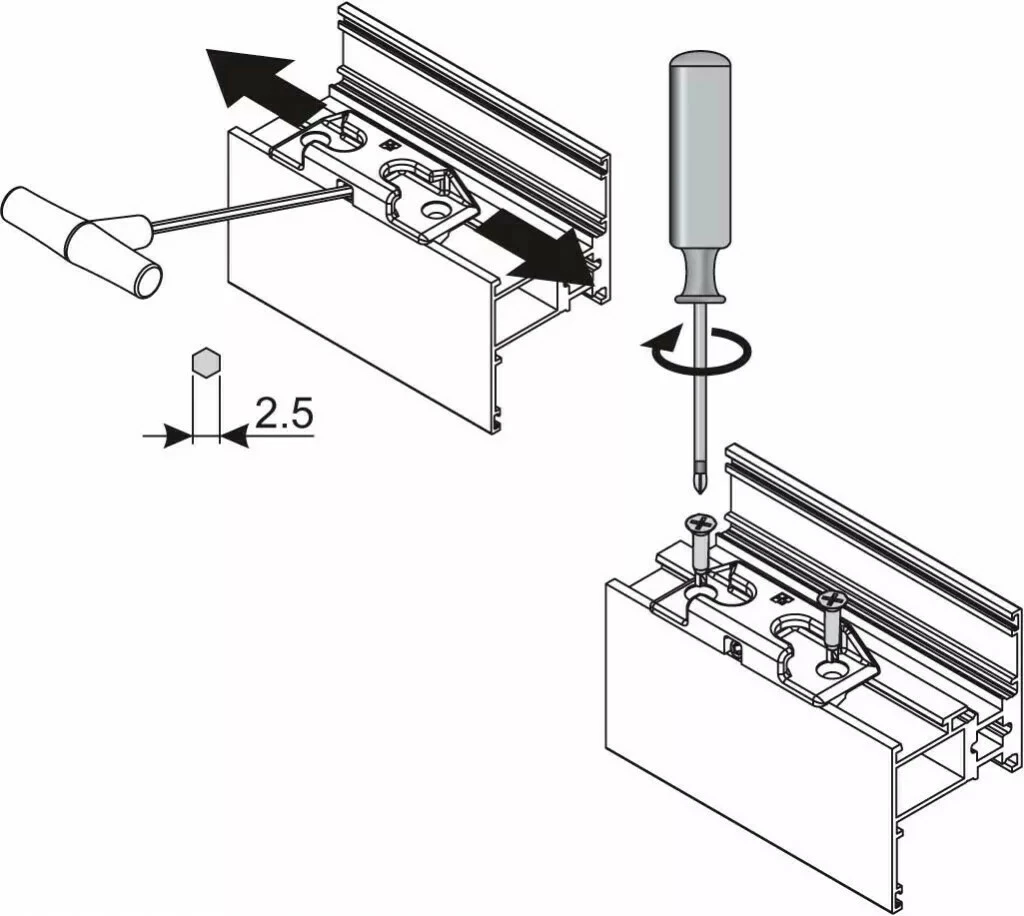 2.5