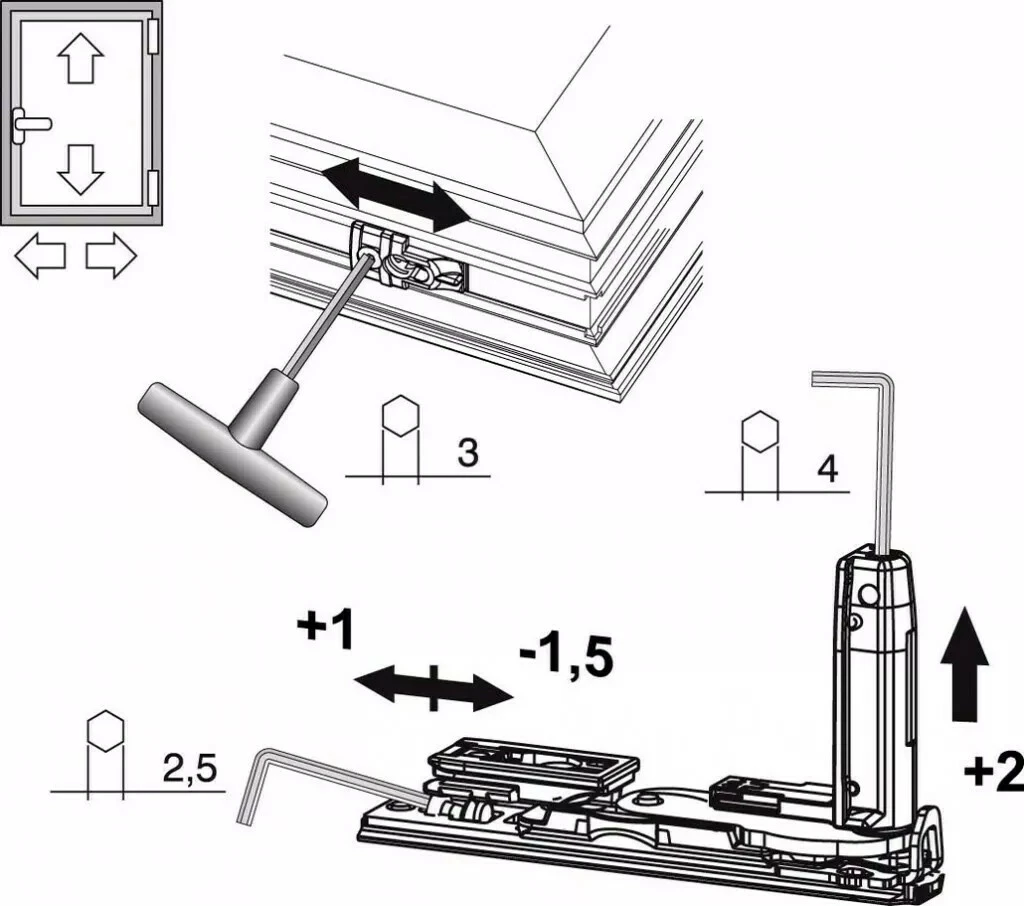 3

4

+1

-1,5

2,5

+2