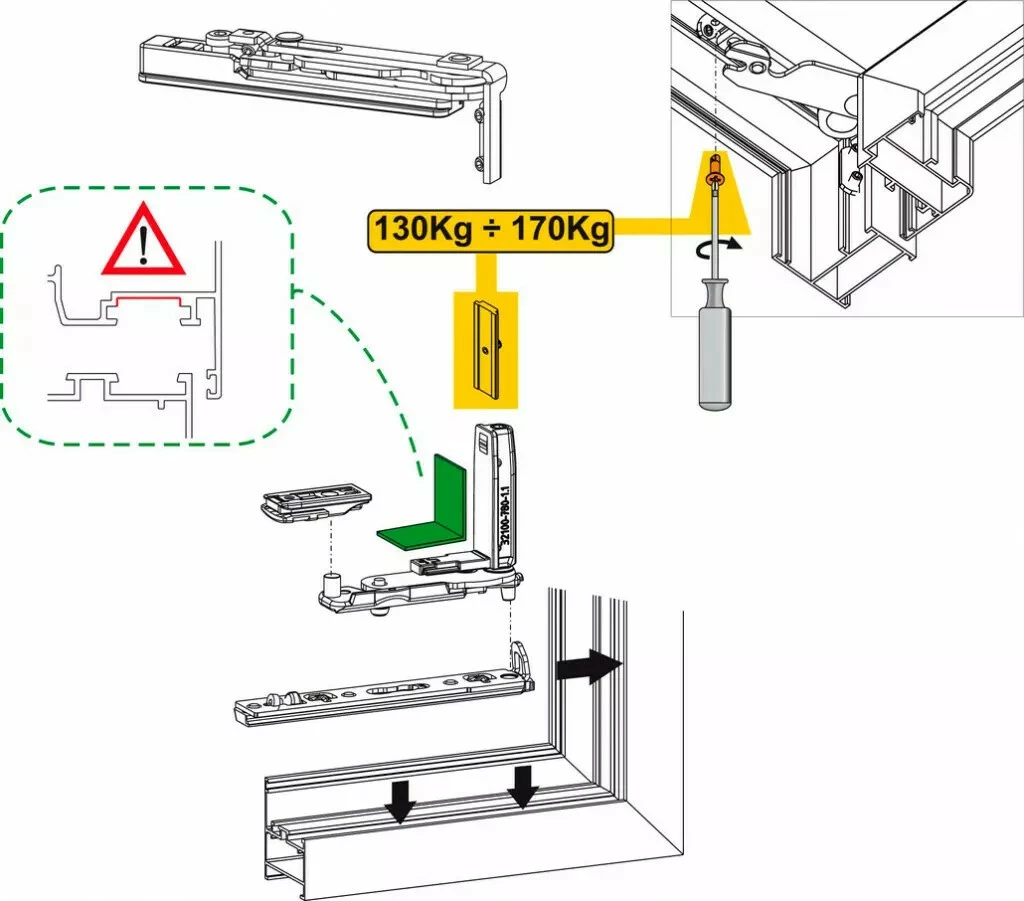 130Kg ÷ 170Kg

32100-780-11