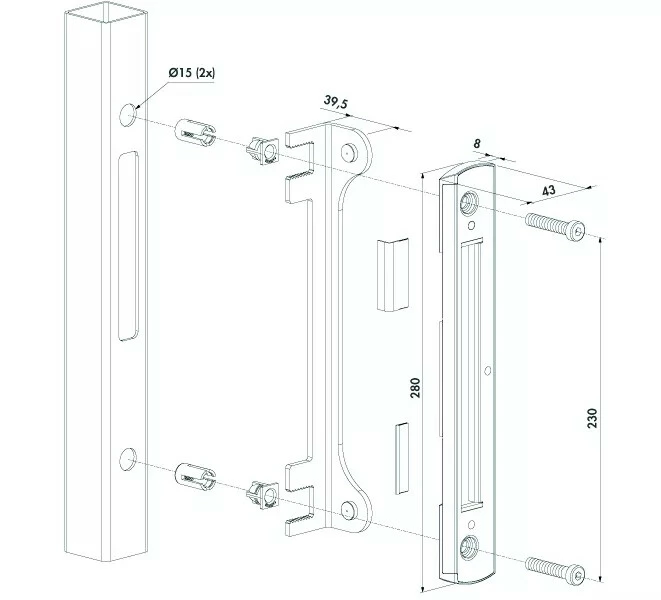 Ø15 (2x)

39,5

8

43

280

230