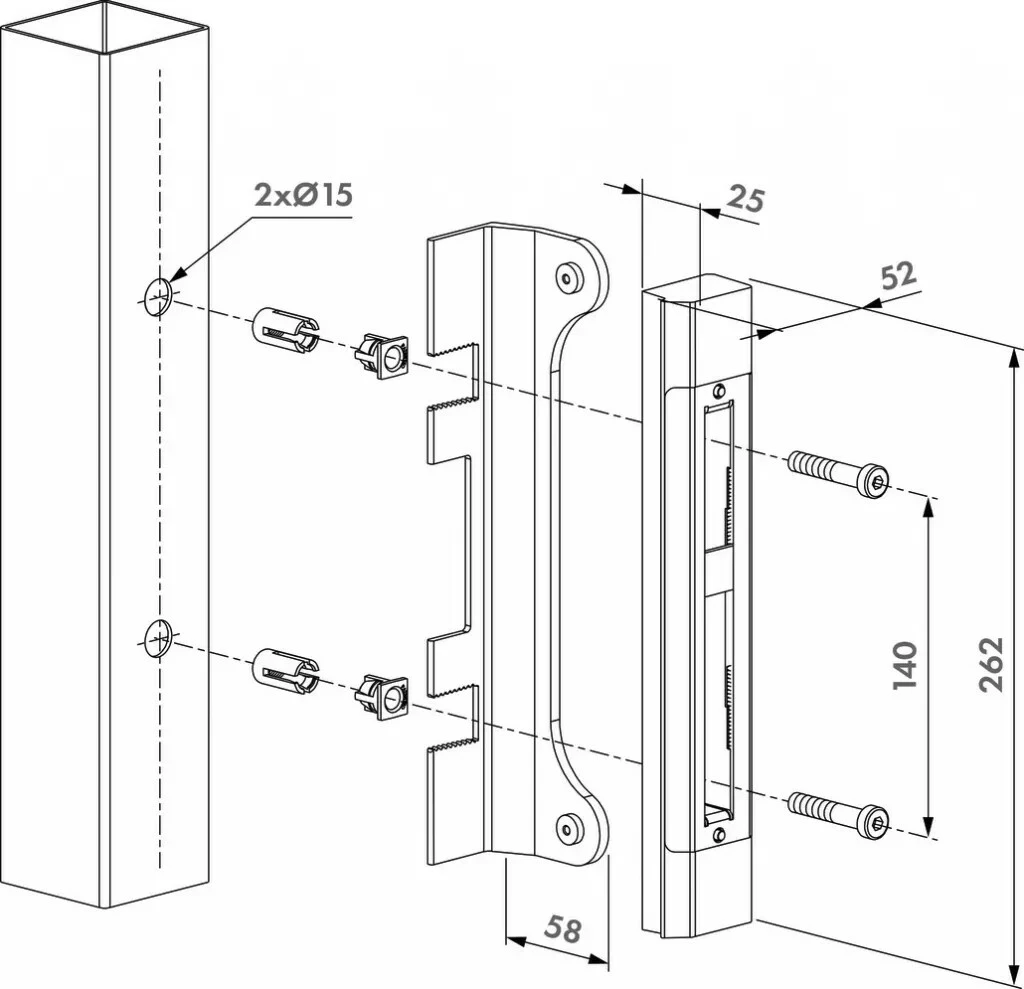 2xØ15

25

52

140

262

58