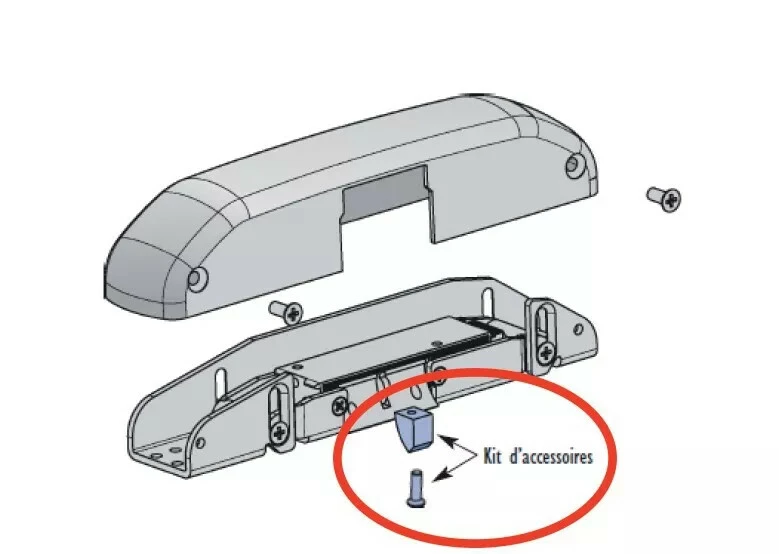 Kit d'accessoires